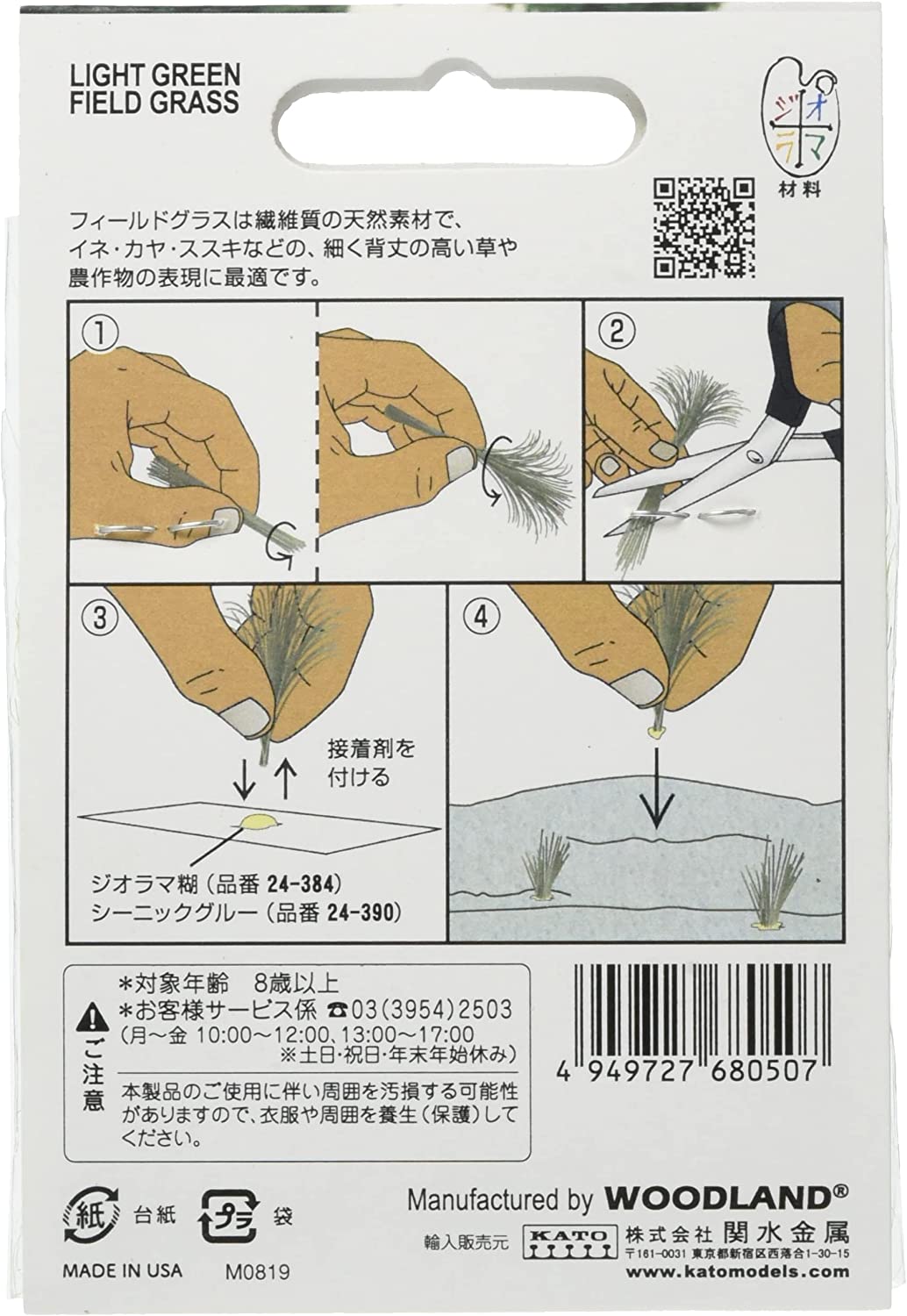 LIGHT GREEN
FIELD GRASS

ジオラマ
材料

フィールドグラスは繊維質の天然素材で、イネ・カヤ・ススキなどの、細く背丈の高い草や農作物の表現に最適です。

①

②

③

接着剤を付ける

ジオラマ糊（品番 24-384）
シーニックグルー（品番 24-390）

④

ご注意

＊対象年齢　8歳以上
＊お客様サービス係 ☎03(3954)2503
（月～金 10:00～12:00、13:00～17:00
※土日・祝日・年末年始休み）

本製品のご使用に伴い周囲を汚損する可能性がありますので、衣服や周囲を養生（保護）してください。

4 949727 680507

紙 台紙　プラ 袋

Manufactured by WOODLAND®

輸入販売元 KATO 株式会社 関水金属
〒161-0031 東京都新宿区西落合1-30-15
www.katomodels.com

MADE IN USA　M0819